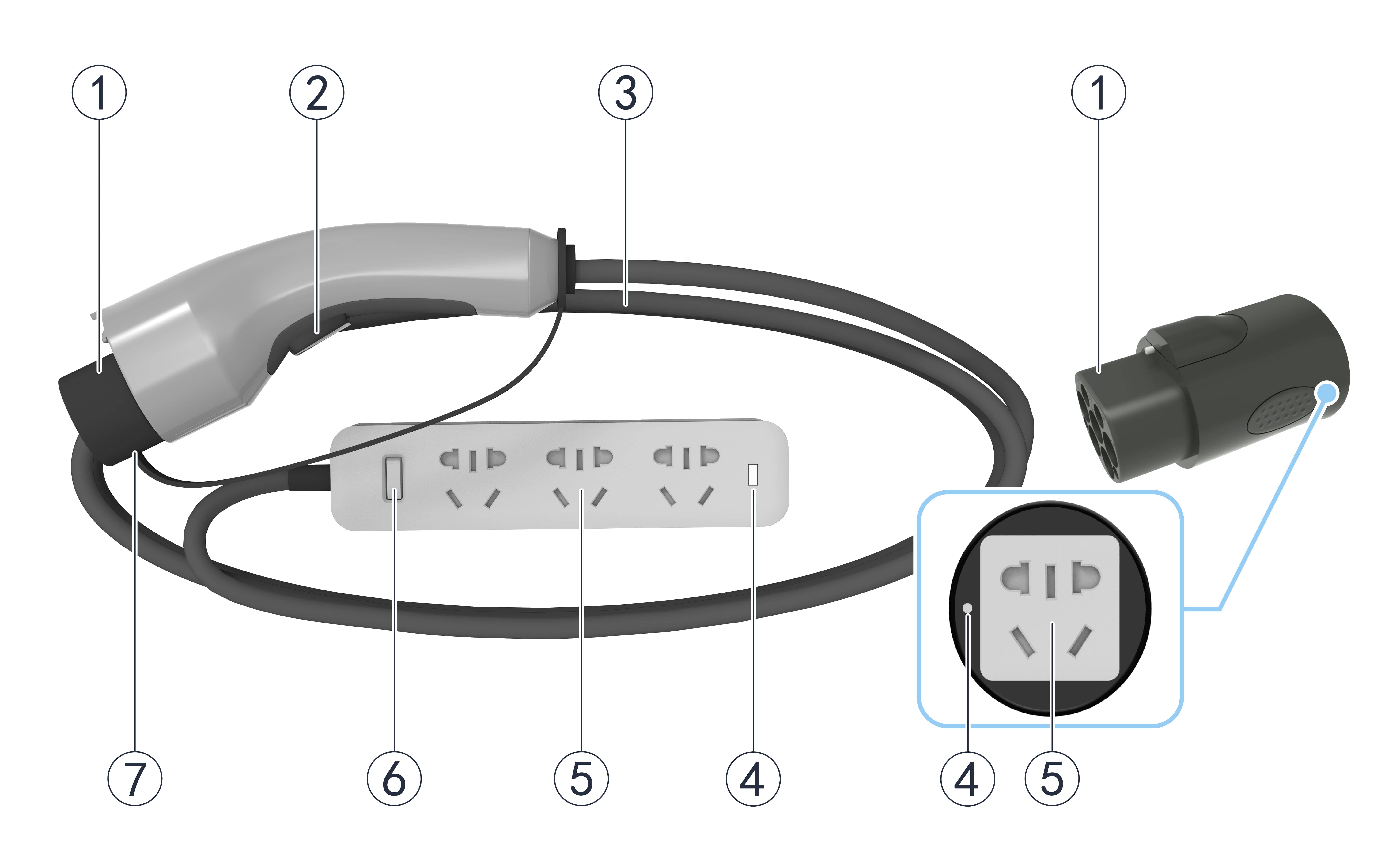 1
2
3
1
7
6
5
4
4
5