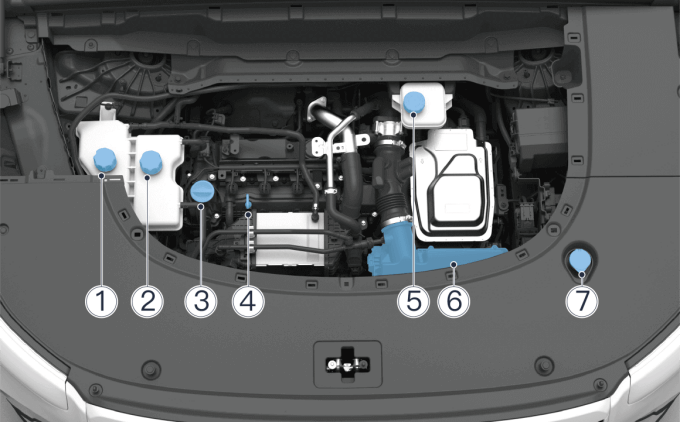 1 2 3 4 5 6 7