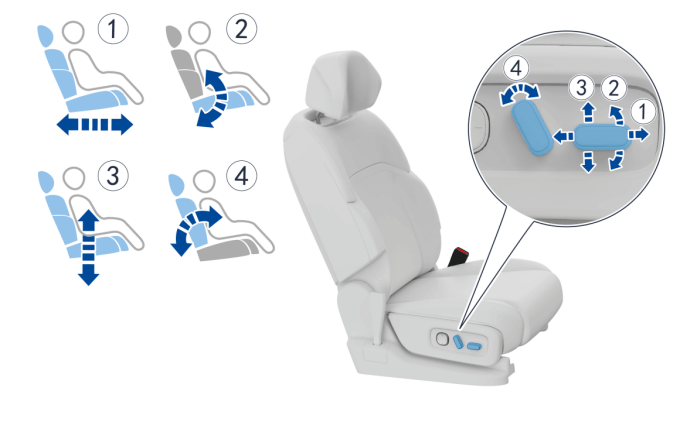 1
2
3
4
4
3
2
1