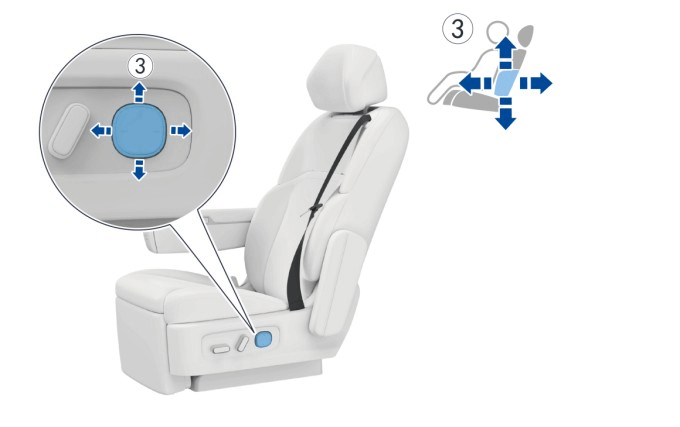 3

3