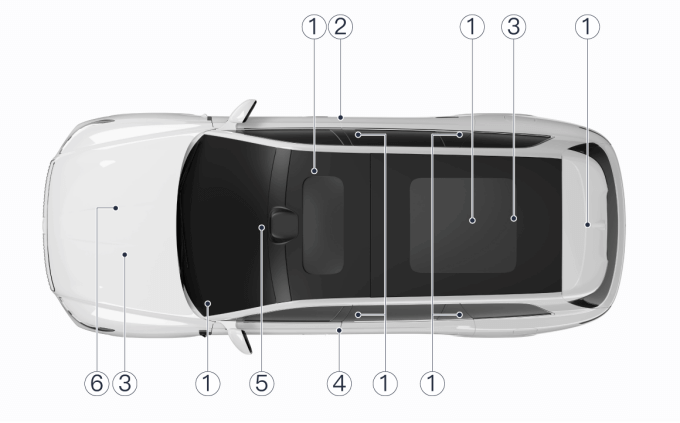 1 2 1 3 1

6 3 1 5 4 1 1