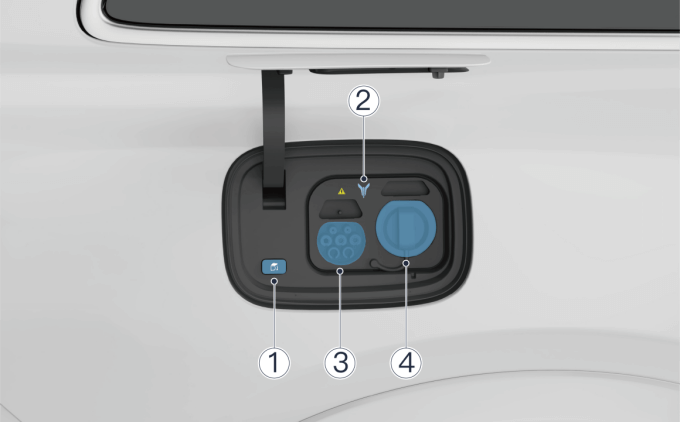 2
1
3
4