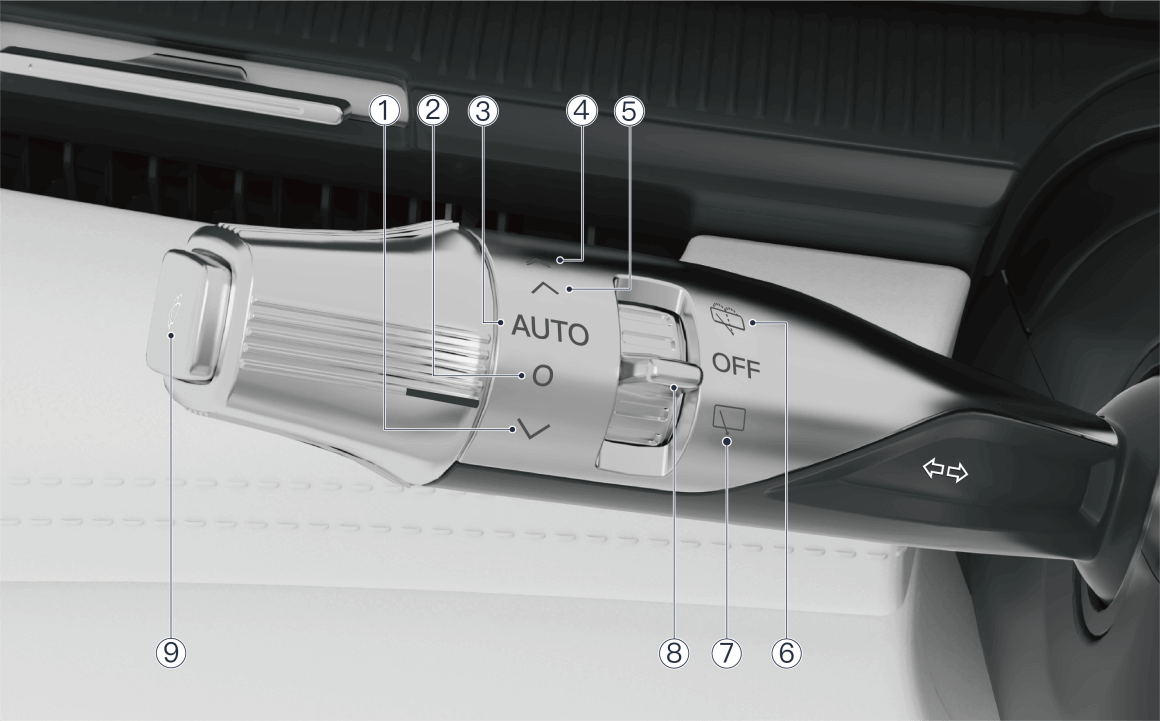 1
2
3
4
5
AUTO
O
OFF
9
8
7
6