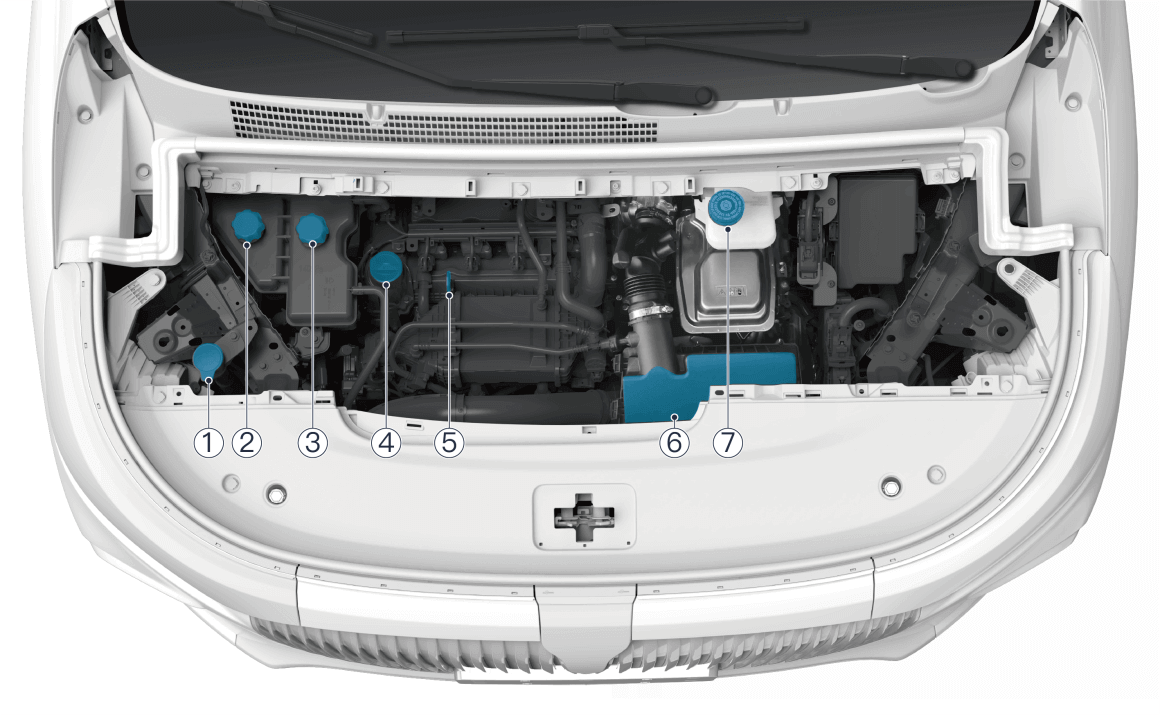 1 2 3 4 5 6 7