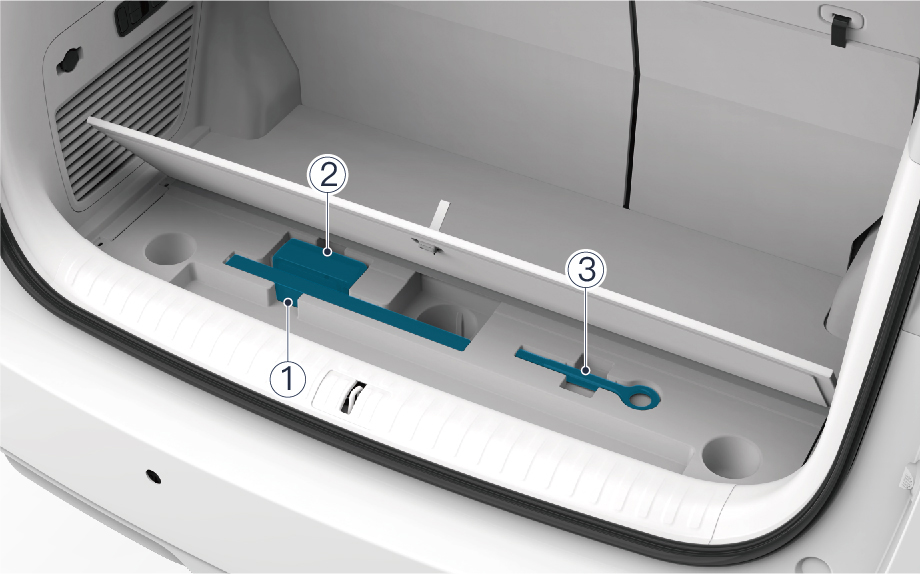 2
3
1