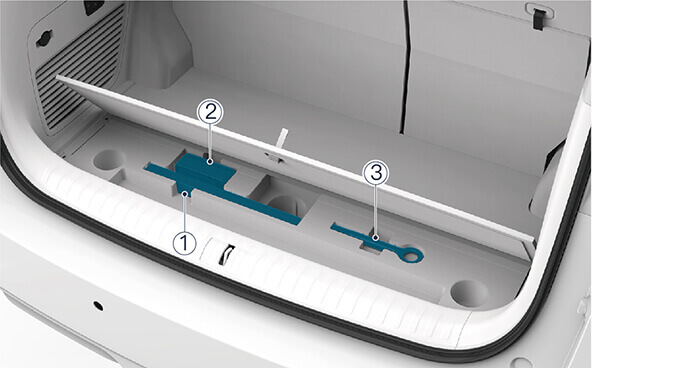 2
3
1