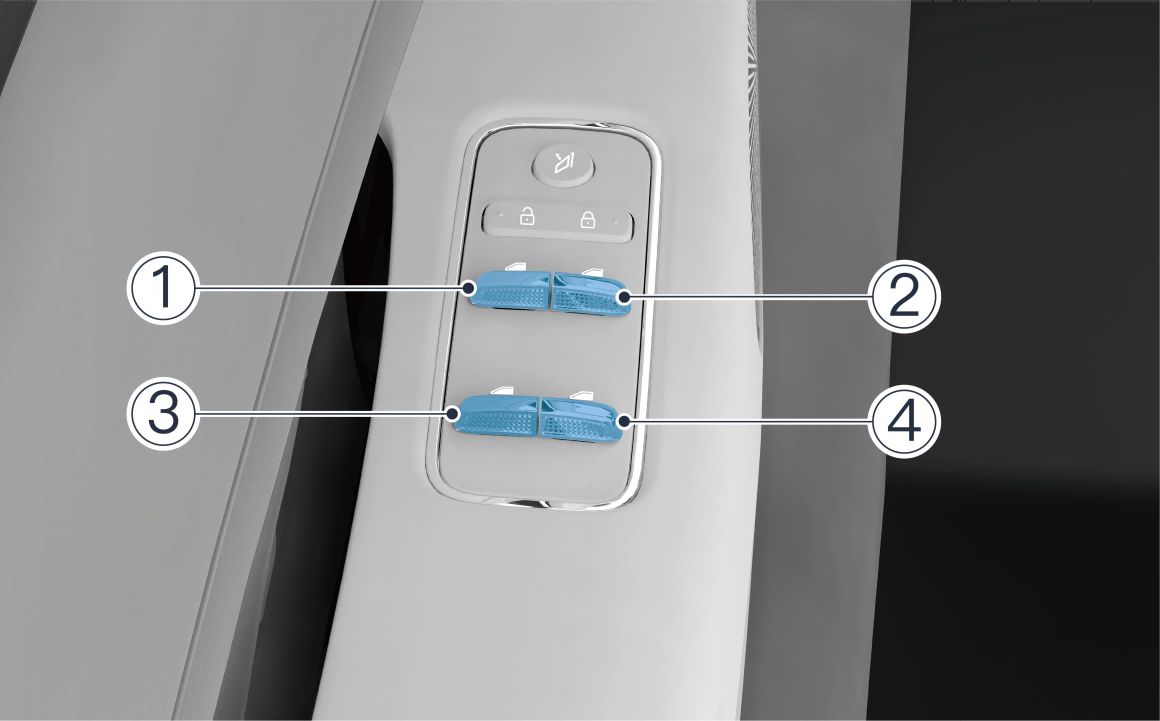 1
2
3
4