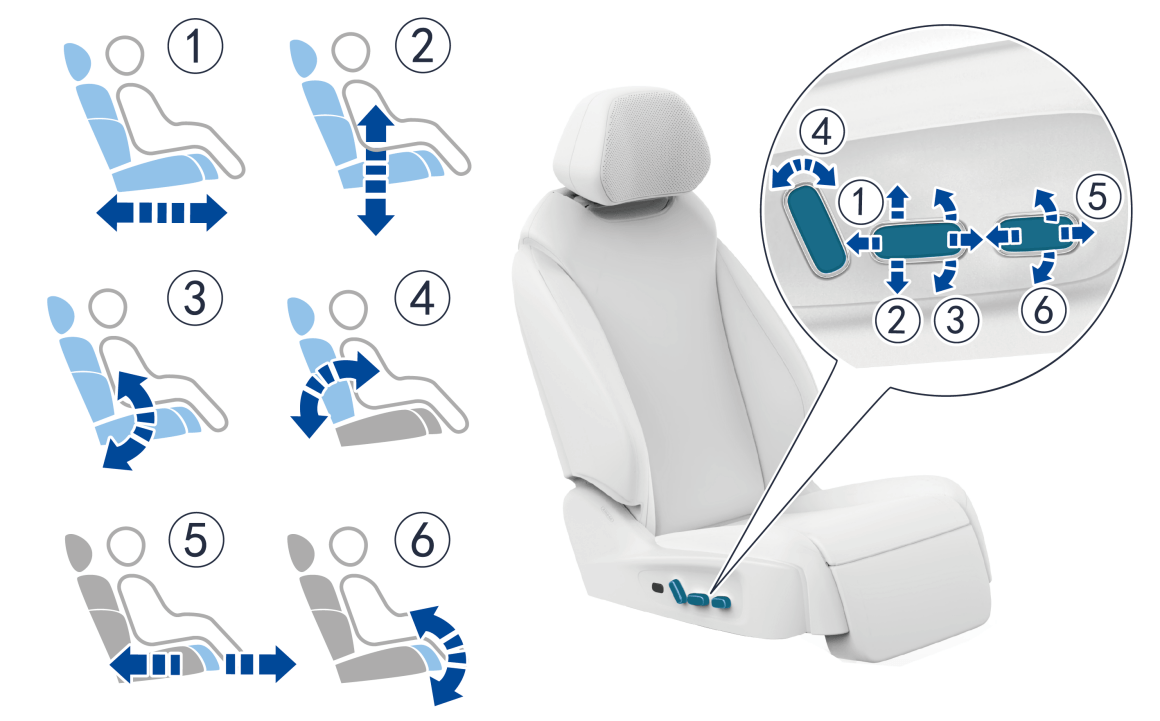 1
2
3
4
5
6
4
1
5
2
3
6