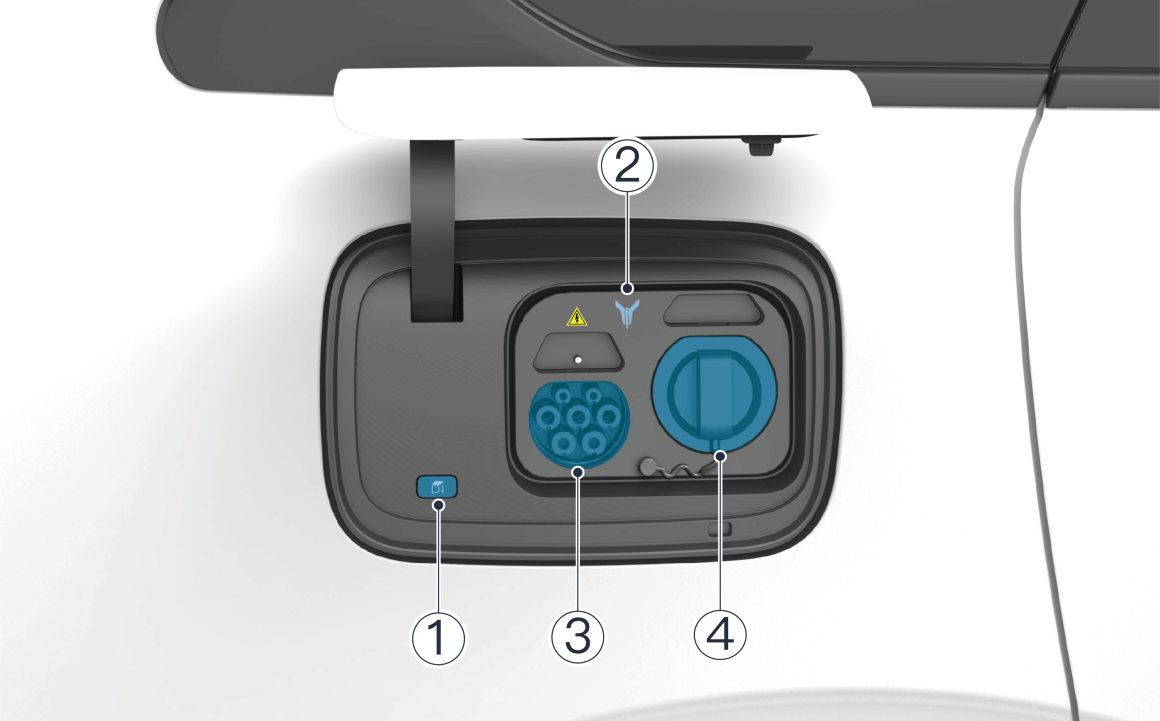 2

1

3

4