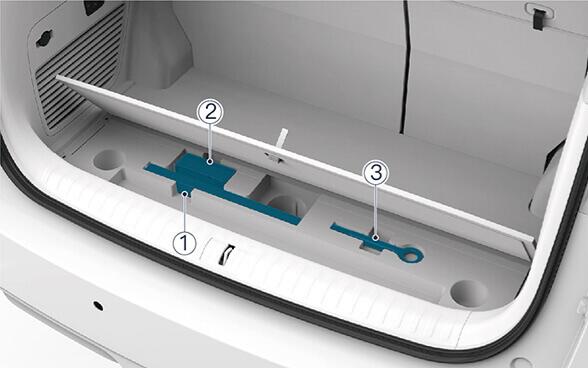 2

3

1